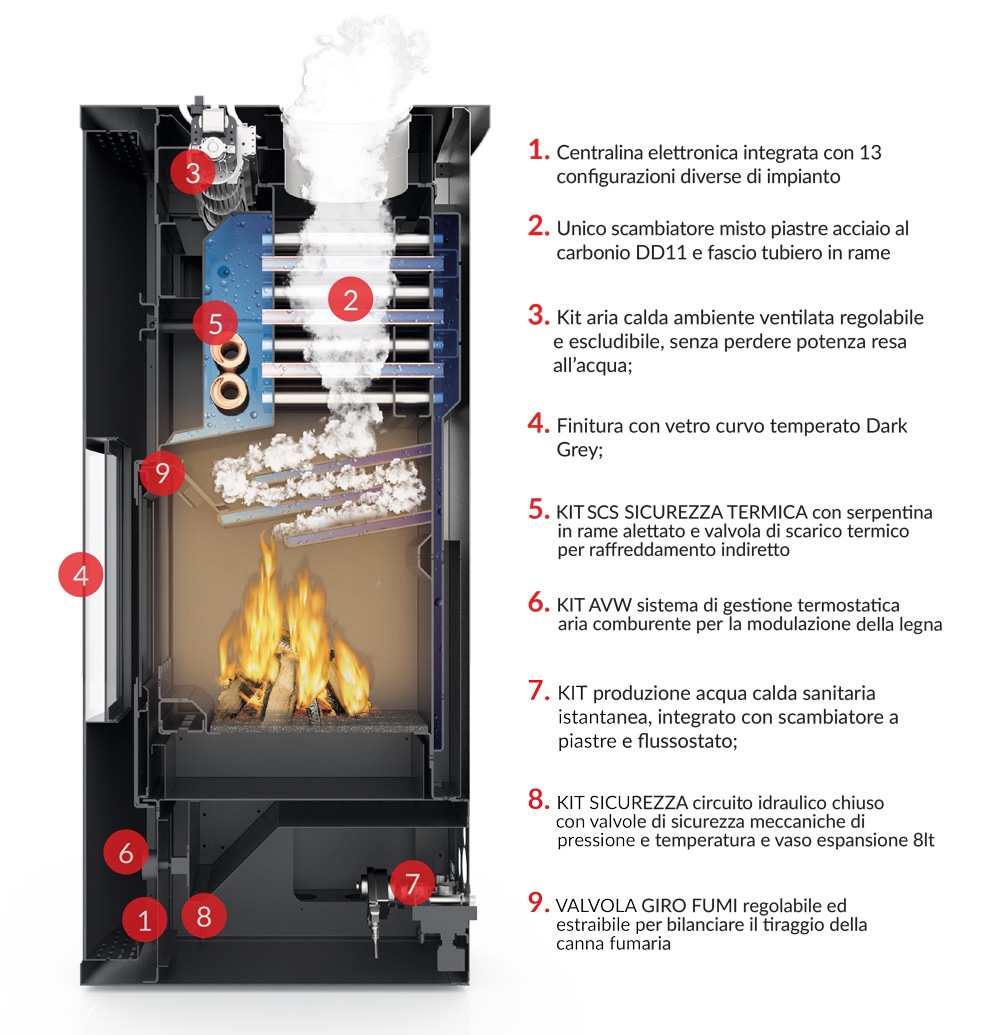 3
2
5
9
4
6
1
8
7

1. Centralina elettronica integrata con 13 configurazioni diverse di impianto

2. Unico scambiatore misto piastre acciaio al carbonio DD11 e fascio tubiero in rame

3. Kit aria calda ambiente ventilata regolabile e escludibile, senza perdere potenza resa all'acqua;

4. Finitura con vetro curvo temperato Dark Grey;

5. KIT SCS SICUREZZA TERMICA con serpentina in rame alettato e valvola di scarico termico per raffreddamento indiretto

6. KIT AVW sistema di gestione termostatica aria comburente per la modulazione della legna

7. KIT produzione acqua calda sanitaria istantanea, integrato con scambiatore a piastre e flussostato;

8. KIT SICUREZZA circuito idraulico chiuso con valvole di sicurezza meccaniche di pressione e temperatura e vaso espansione 8lt

9. VALVOLA GIRO FUMI regolabile ed estraibile per bilanciare il tiraggio della canna fumaria