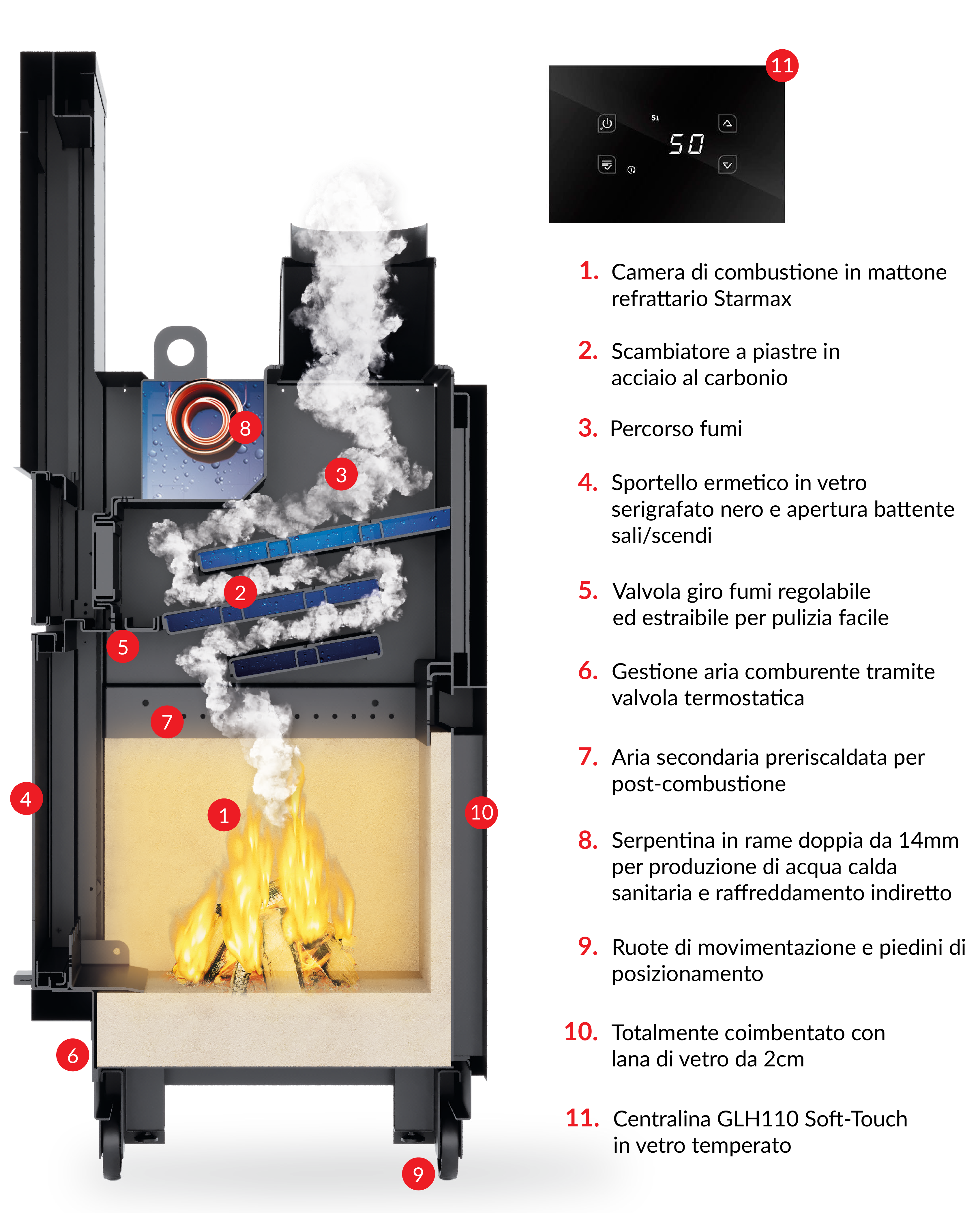 11

S1

50

8

3

2

5

7

4

1

10

6

9

1. Camera di combustione in mattone refrattario Starmax

2. Scambiatore a piastre in acciaio al carbonio

3. Percorso fumi

4. Sportello ermetico in vetro serigrafato nero e apertura battente sali/scendi

5. Valvola giro fumi regolabile ed estraibile per pulizia facile

6. Gestione aria comburente tramite valvola termostatica

7. Aria secondaria preriscaldata per post-combustione

8. Serpentina in rame doppia da 14mm per produzione di acqua calda sanitaria e raffreddamento indiretto

9. Ruote di movimentazione e piedini di posizionamento

10. Totalmente coimbentato con lana di vetro da 2cm

11. Centralina GLH110 Soft-Touch in vetro temperato